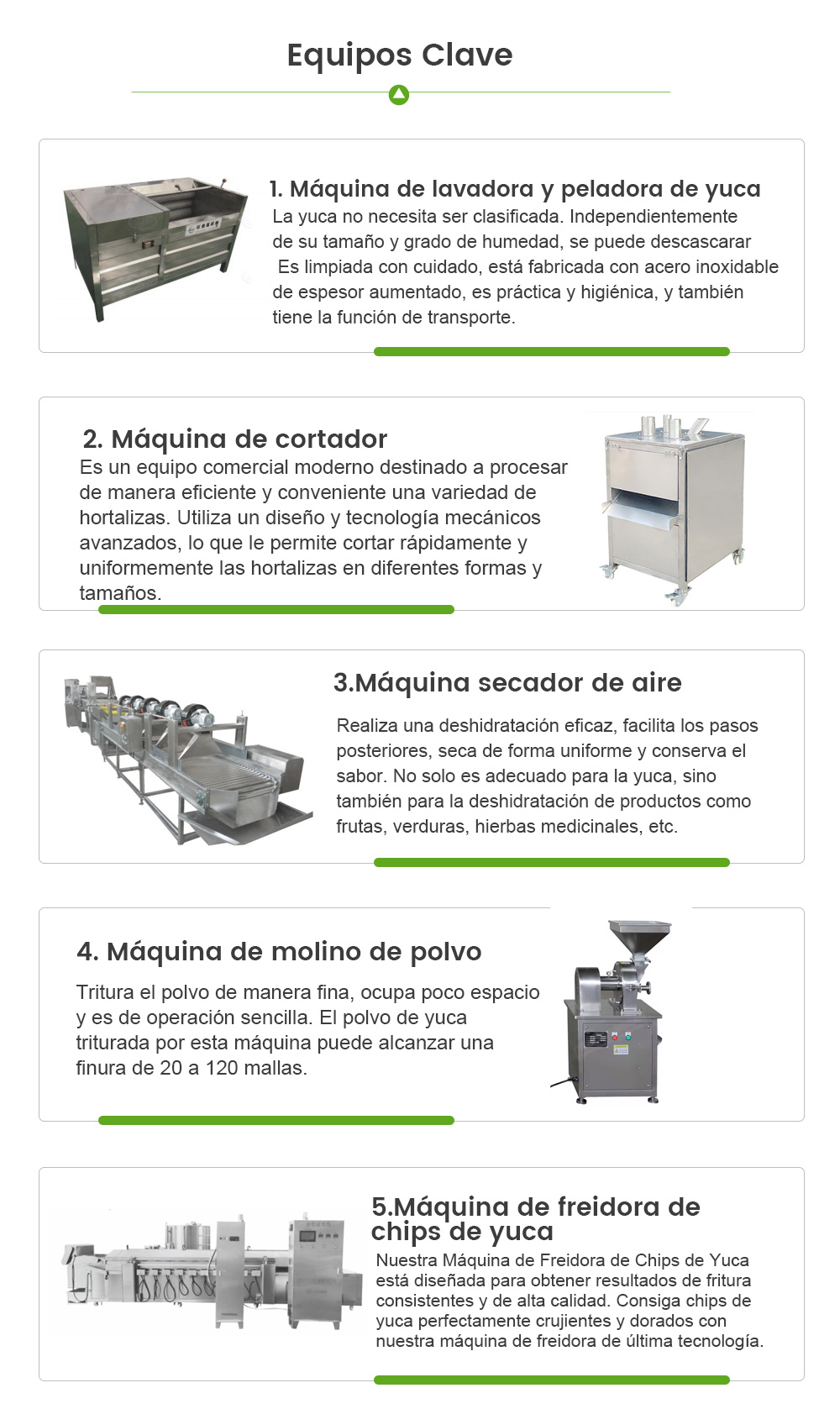 Equipos Clave

1. Máquina de lavadora y peladora de yuca
La yuca no necesita ser clasificada. Independientemente de su tamaño y grado de humedad, se puede descascarar Es limpiada con cuidado, está fabricada con acero inoxidable de espesor aumentado, es práctica y higiénica, y también tiene la función de transporte.

2. Máquina de cortador
Es un equipo comercial moderno destinado a procesar de manera eficiente y conveniente una variedad de hortalizas. Utiliza un diseño y tecnología mecánicos avanzados, lo que le permite cortar rápidamente y uniformemente las hortalizas en diferentes formas y tamaños.

3.Máquina secador de aire
Realiza una deshidratación eficaz, facilita los pasos posteriores, seca de forma uniforme y conserva el sabor. No solo es adecuado para la yuca, sino también para la deshidratación de productos como frutas, verduras, hierbas medicinales, etc.

4. Máquina de molino de polvo
Tritura el polvo de manera fina, ocupa poco espacio y es de operación sencilla. El polvo de yuca triturada por esta máquina puede alcanzar una finura de 20 a 120 mallas.

5.Máquina de freidora de chips de yuca
Nuestra Máquina de Freidora de Chips de Yuca está diseñada para obtener resultados de fritura consistentes y de alta calidad. Consiga chips de yuca perfectamente crujientes y dorados con nuestra máquina de freidora de última tecnología.