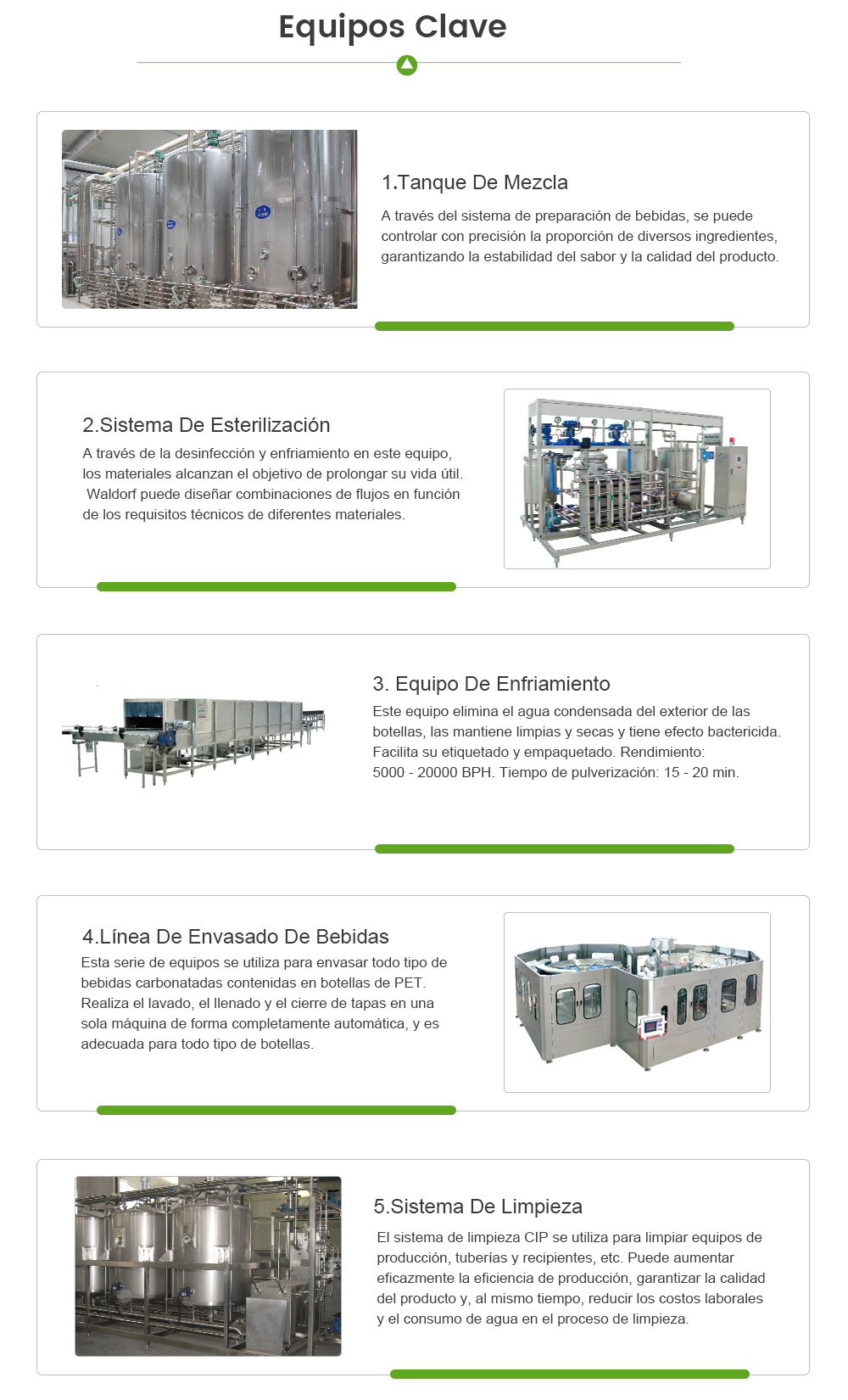 Equipos Clave

1.Tanque De Mezcla

A través del sistema de preparación de bebidas, se puede controlar con precisión la proporción de diversos ingredientes, garantizando la estabilidad del sabor y la calidad del producto.

2.Sistema De Esterilización

A través de la desinfección y enfriamiento en este equipo, los materiales alcanzan el objetivo de prolongar su vida útil. Waldorf puede diseñar combinaciones de flujos en función de los requisitos técnicos de diferentes materiales.

3. Equipo De Enfriamiento

Este equipo elimina el agua condensada del exterior de las botellas, las mantiene limpias y secas y tiene efecto bactericida. Facilita su etiquetado y empaquetado. Rendimiento: 5000 - 20000 BPH. Tiempo de pulverización: 15 - 20 min.

4.Línea De Envasado De Bebidas

Esta serie de equipos se utiliza para envasar todo tipo de bebidas carbonatadas contenidas en botellas de PET. Realiza el lavado, el llenado y el cierre de tapas en una sola máquina de forma completamente automática, y es adecuada para todo tipo de botellas.

5.Sistema De Limpieza

El sistema de limpieza CIP se utiliza para limpiar equipos de producción, tuberías y recipientes, etc. Puede aumentar eficazmente la eficiencia de producción, garantizar la calidad del producto y, al mismo tiempo, reducir los costos laborales y el consumo de agua en el proceso de limpieza.