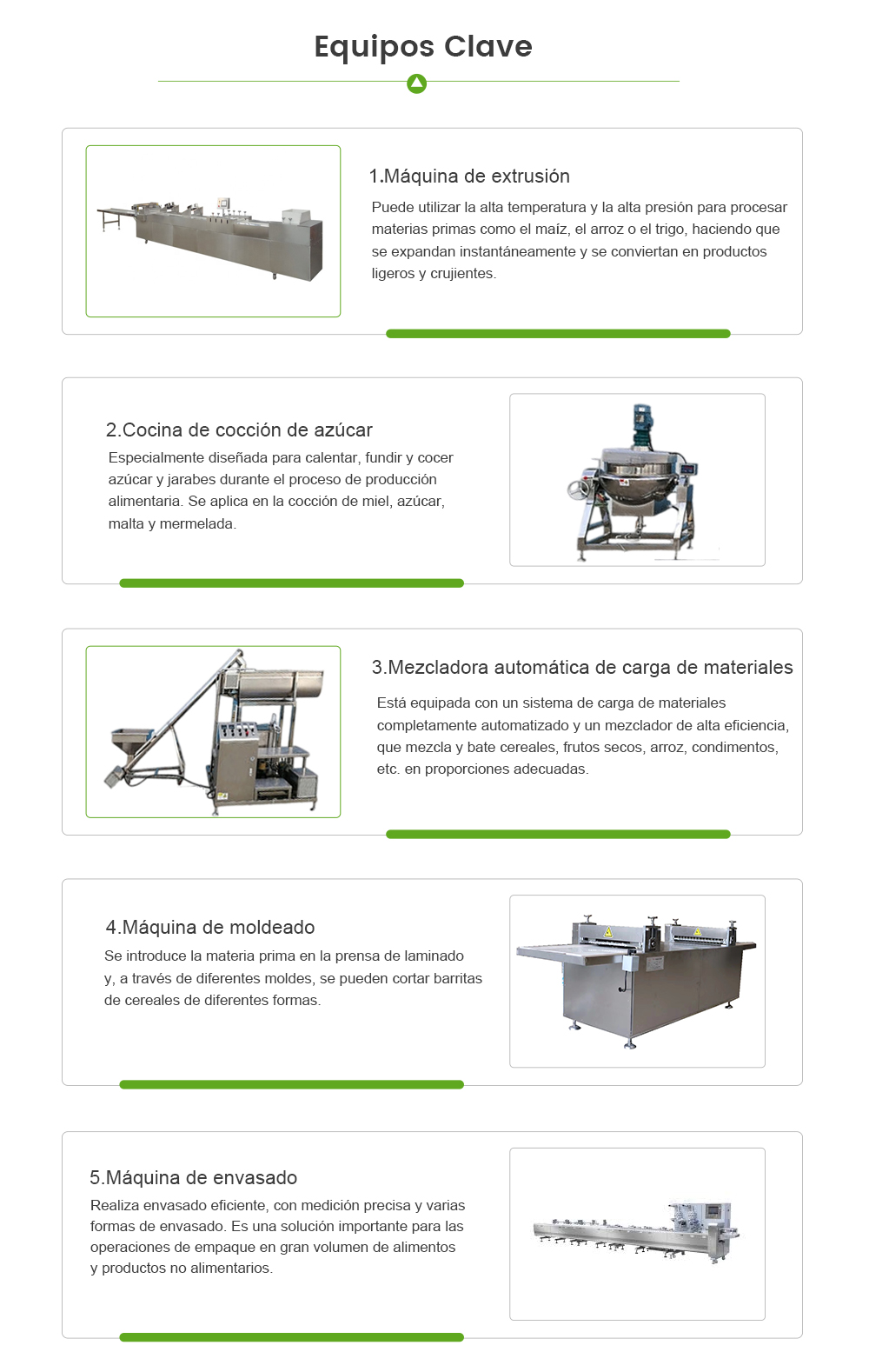 Equipos Clave

1.Máquina de extrusión

Puede utilizar la alta temperatura y la alta presión para procesar materias primas como el maíz, el arroz o el trigo, haciendo que se expandan instantáneamente y se conviertan en productos ligeros y crujientes.

2.Cocina de cocción de azúcar

Especialmente diseñada para calentar, fundir y cocer azúcar y jarabes durante el proceso de producción alimentaria. Se aplica en la cocción de miel, azúcar, malta y mermelada.

3.Mezcladora automática de carga de materiales

Está equipada con un sistema de carga de materiales completamente automatizado y un mezclador de alta eficiencia, que mezcla y bate cereales, frutos secos, arroz, condimentos, etc. en proporciones adecuadas.

4.Máquina de moldeado

Se introduce la materia prima en la prensa de laminado y, a través de diferentes moldes, se pueden cortar barritas de cereales de diferentes formas.

5.Máquina de envasado

Realiza envasado eficiente, con medición precisa y varias formas de envasado. Es una solución importante para las operaciones de empaque en gran volumen de alimentos y productos no alimentarios.